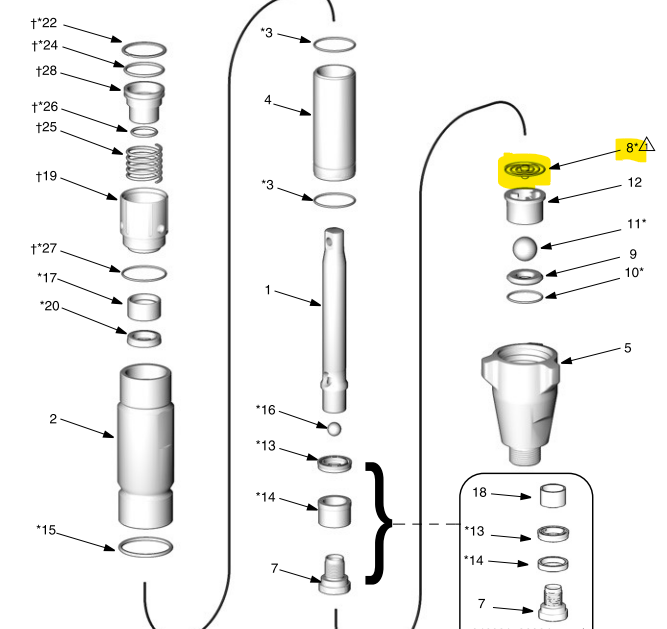 †*22
†*24
†28
†*26
†25
†19
†*27
*17
*20
2
*15
*3
4
*3
1
*16
*13
*14
7
8*
12
11*
9
10*
5
18
*13
*14
7